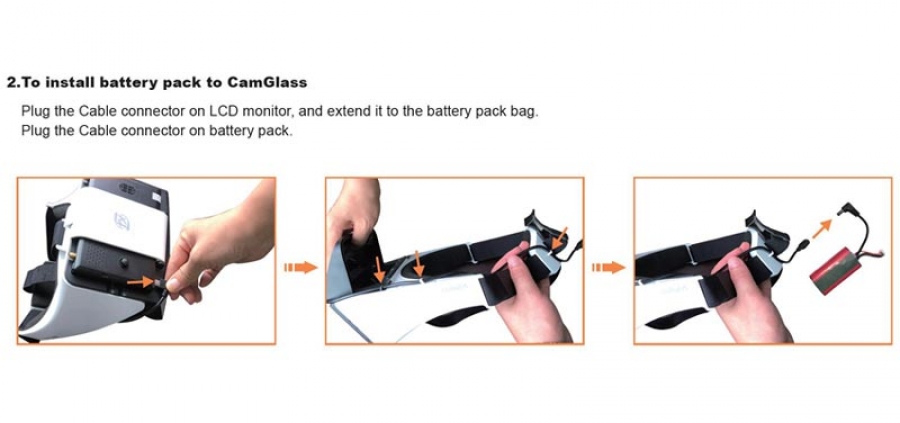 2.To install battery pack to CamGlass

Plug the Cable connector on LCD monitor, and extend it to the battery pack bag.
Plug the Cable connector on battery pack.